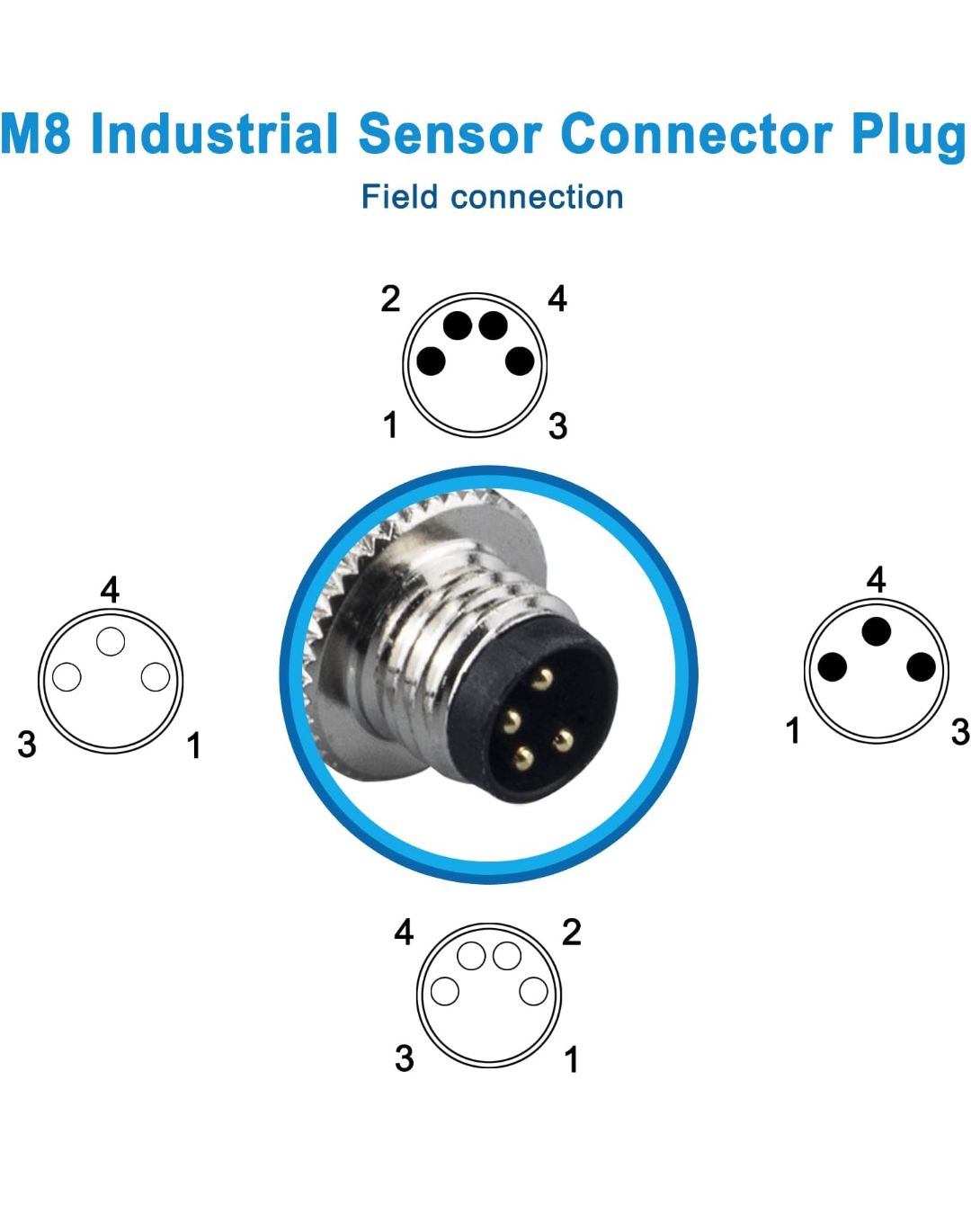 M8 Industrial Sensor Connector Plug

Field connection

2 4
1 3

4
3 1

4
1 3

4 2
3 1