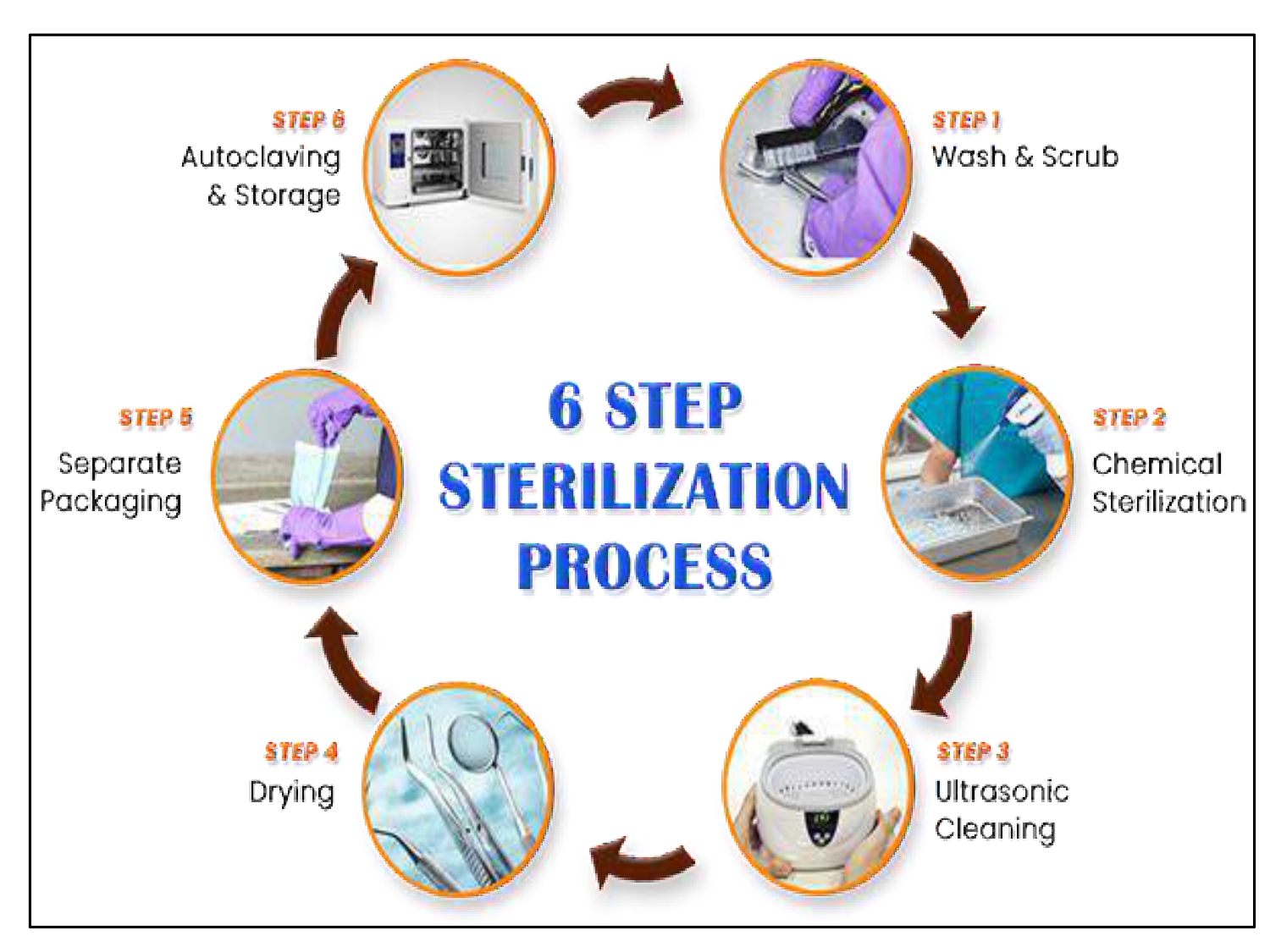 6 STEP STERILIZATION PROCESS

STEP 1
Wash & Scrub

STEP 2
Chemical Sterilization

STEP 3
Ultrasonic Cleaning

STEP 4
Drying

STEP 5
Separate Packaging

STEP 6
Autoclaving & Storage